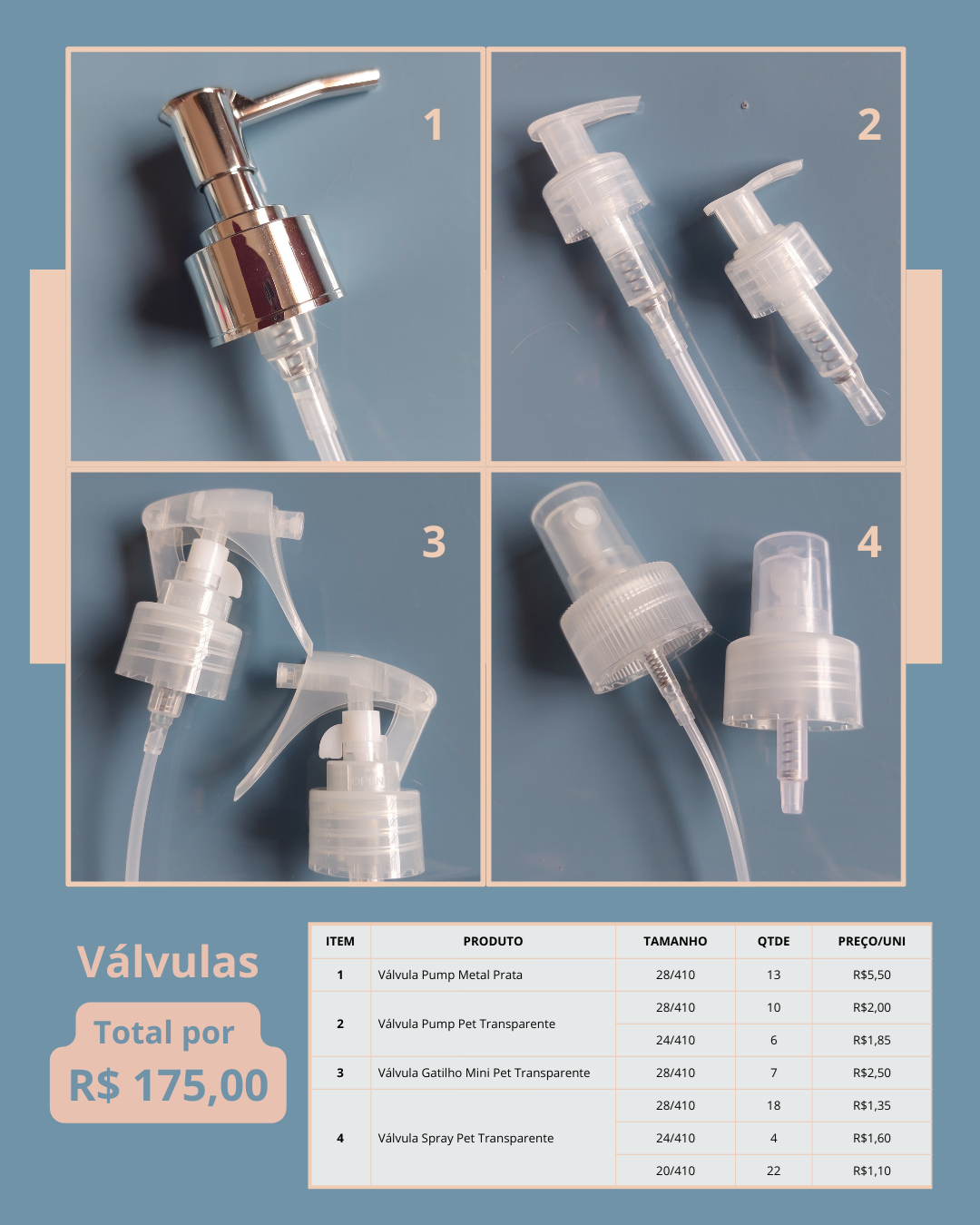 1

2

3

4

Válvulas

Total por
R$ 175,00

| ITEM | PRODUTO | TAMANHO | QTDE | PREÇO/UNI |
|---|---|---|---|---|
| 1 | Válvula Pump Metal Prata | 28/410 | 13 | R$5,50 |
| 2 | Válvula Pump Pet Transparente | 28/410 | 10 | R$2,00 |
| | | 24/410 | 6 | R$1,85 |
| 3 | Válvula Gatilho Mini Pet Transparente | 28/410 | 7 | R$2,50 |
| 4 | Válvula Spray Pet Transparente | 28/410 | 18 | R$1,35 |
| | | 24/410 | 4 | R$1,60 |
| | | 20/410 | 22 | R$1,10 |